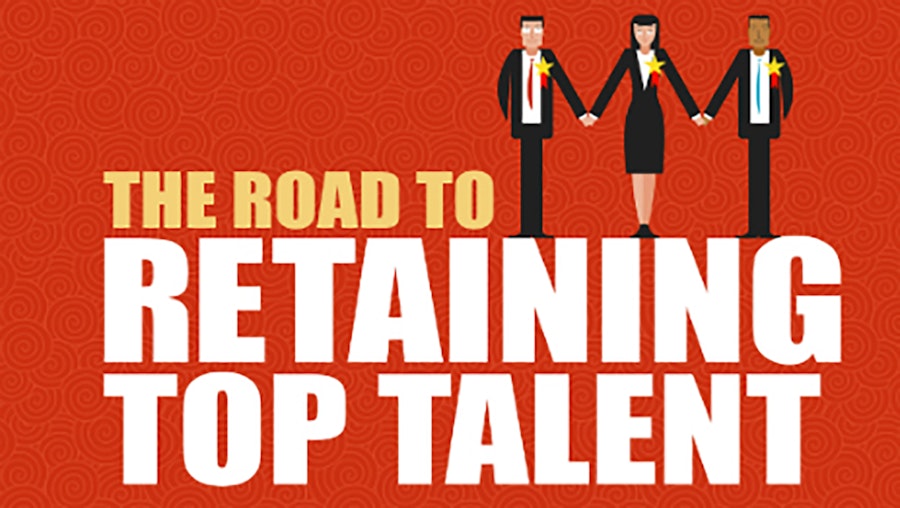 THE ROAD TO
RETAINING
TOP TALENT